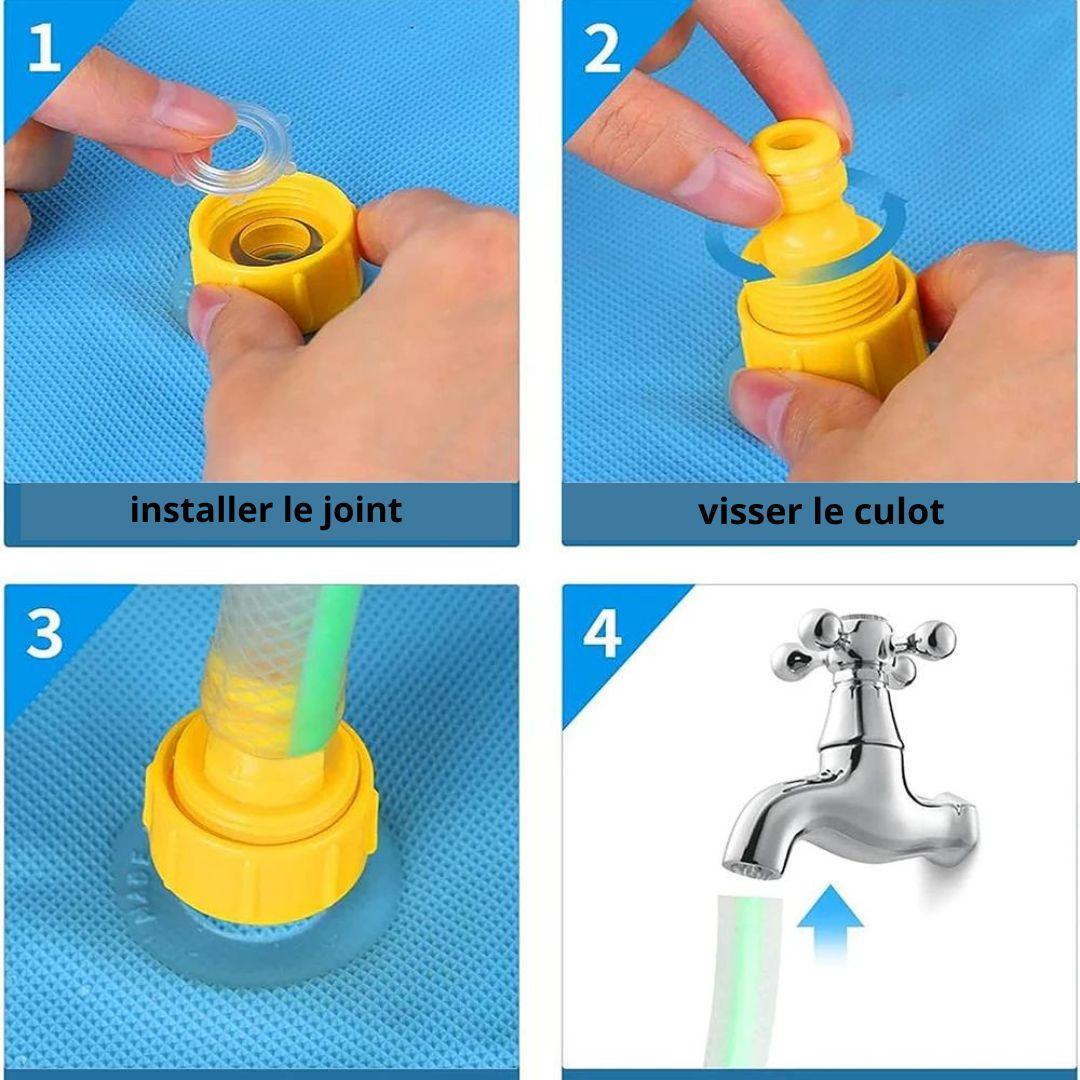 1

installer le joint

2

visser le culot

3

4