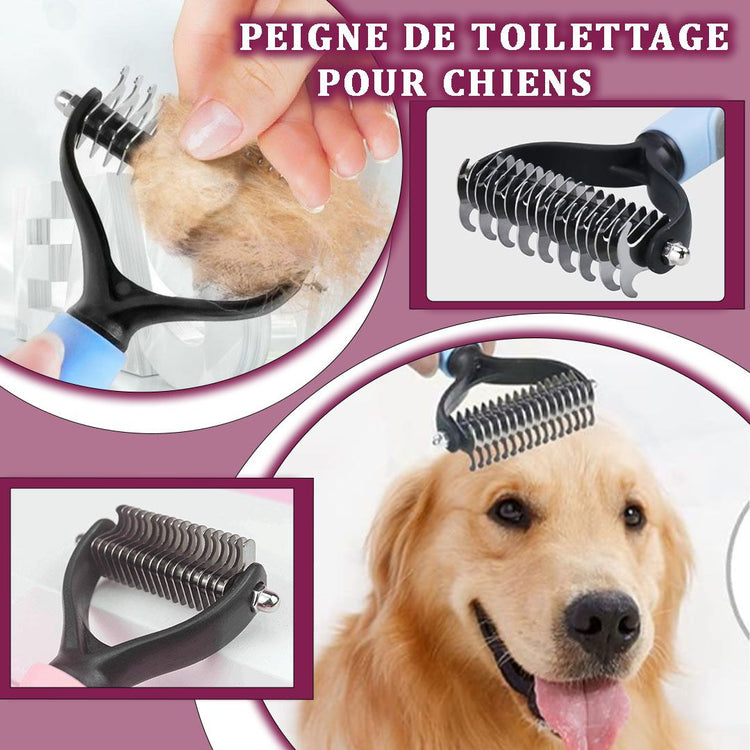 PEIGNE DE TOILETTAGE POUR CHIENS